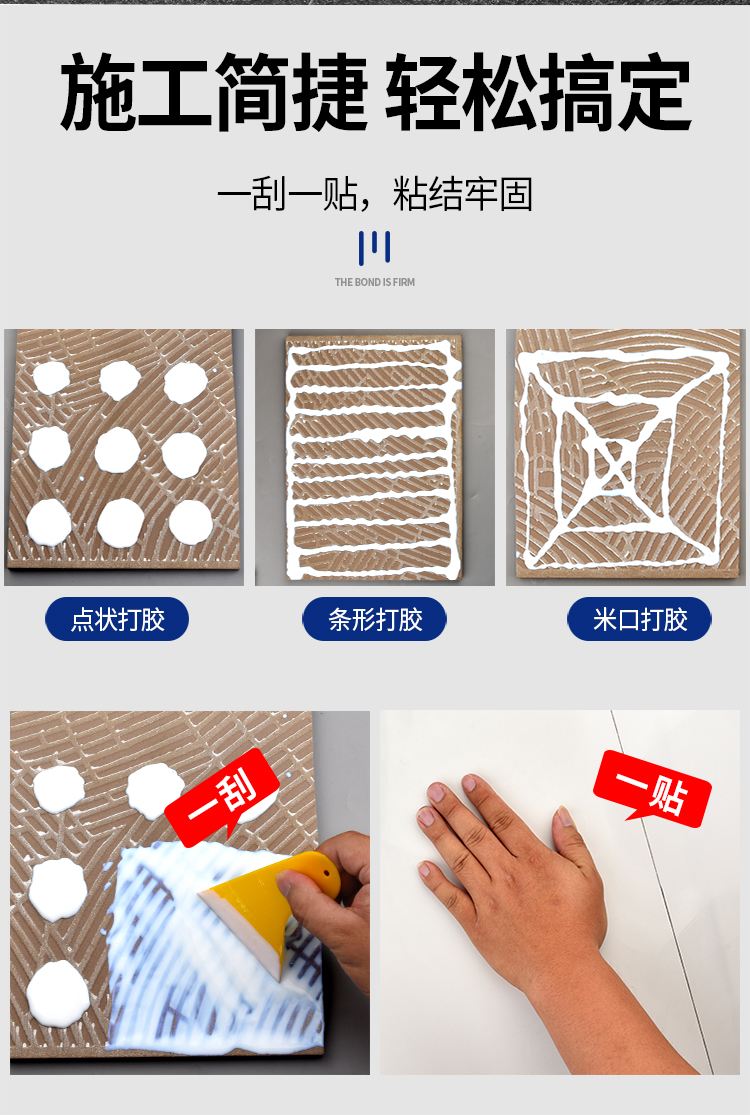 施工简捷 轻松搞定

一刮一贴，粘结牢固

THE BOND IS FIRM

点状打胶

条形打胶

米口打胶

一刮

一贴